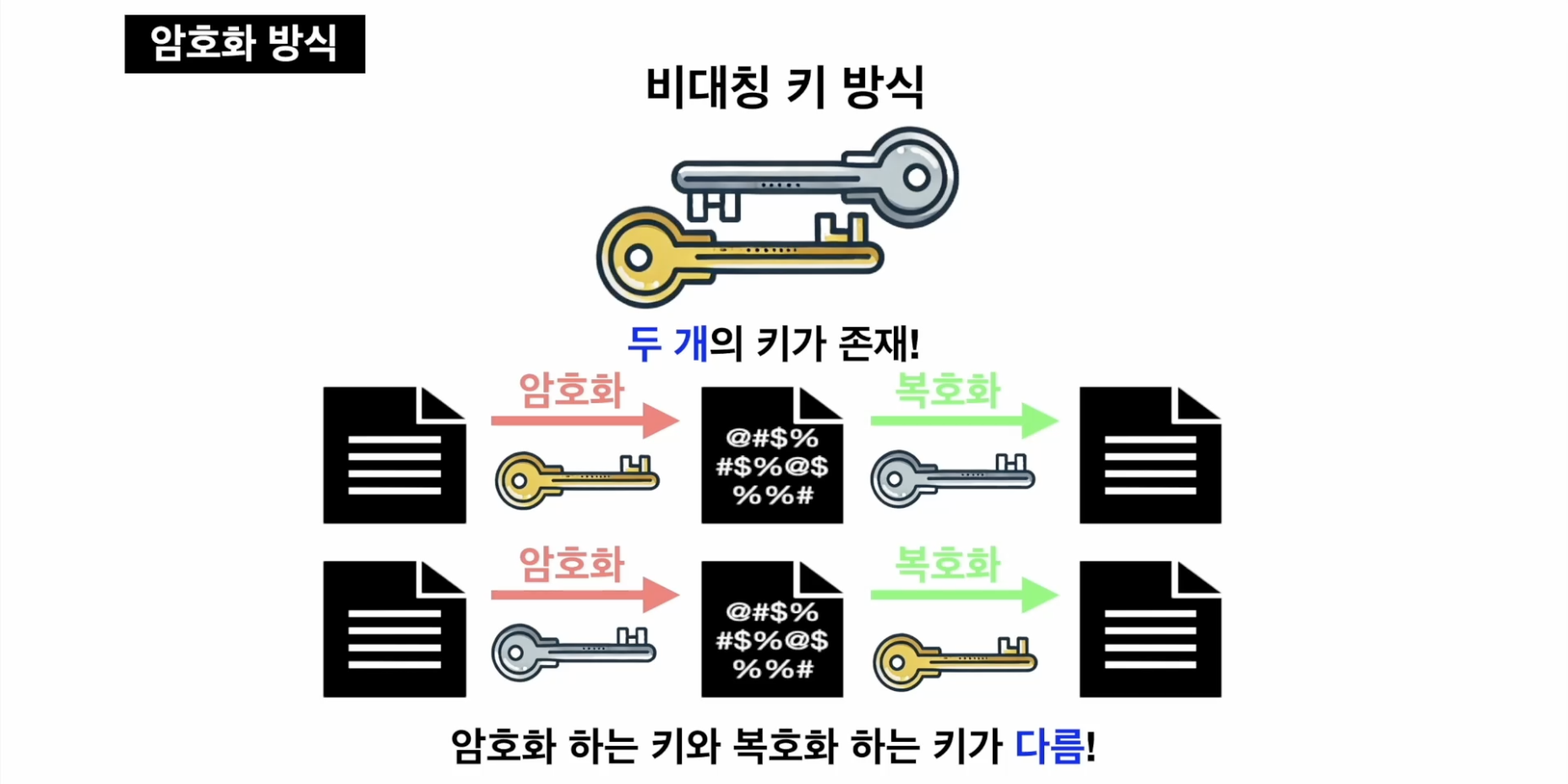 암호화 방식

비대칭 키 방식

두 개의 키가 존재!

암호화

@#$%
#$%@$
%%#

복호화

암호화

@#$%
#$%@$
%%#

복호화

암호화 하는 키와 복호화 하는 키가 다름!